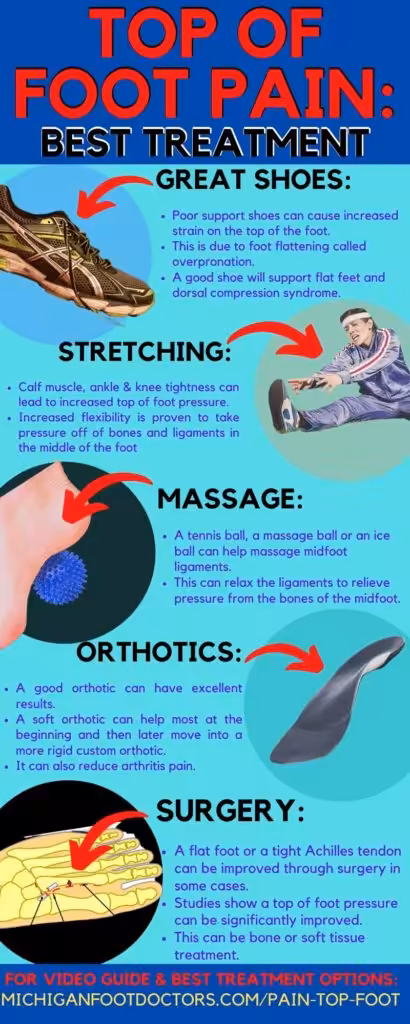 TOP OF FOOT PAIN:

BEST TREATMENT

GREAT SHOES:

- Poor support shoes can cause increased strain on the top of the foot.
- This is due to foot flattening called overpronation.
- A good shoe will support flat feet and dorsal compression syndrome.

STRETCHING:

- Calf muscle, ankle & knee tightness can lead to increased top of foot pressure.
- Increased flexibility is proven to take pressure off of bones and ligaments in the middle of the foot

MASSAGE:

- A tennis ball, a massage ball or an ice ball can help massage midfoot ligaments.
- This can relax the ligaments to relieve pressure from the bones of the midfoot.

ORTHOTICS:

- A good orthotic can have excellent results.
- A soft orthotic can help most at the beginning and then later move into a more rigid custom orthotic.
- It can also reduce arthritis pain.

SURGERY:

- A flat foot or a tight Achilles tendon can be improved through surgery in some cases.
- Studies show a top of foot pressure can be significantly improved.
- This can be bone or soft tissue treatment.

FOR VIDEO GUIDE & BEST TREATMENT OPTIONS:
MICHIGANFOOTDOCTORS.COM/PAIN-TOP-FOOT